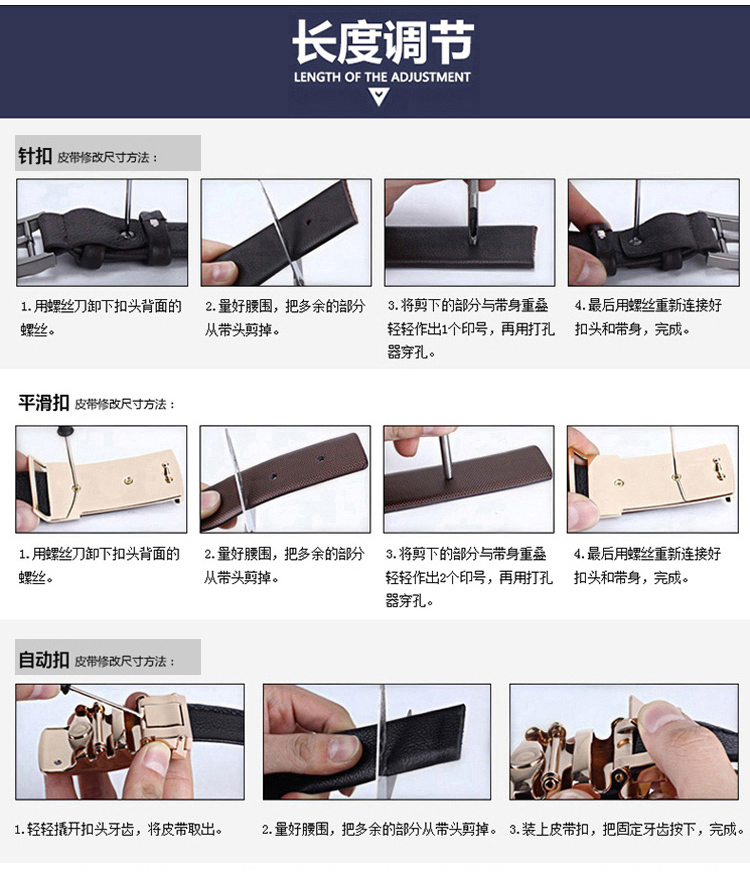 长度调节
LENGTH OF THE ADJUSTMENT

针扣 皮带修改尺寸方法：

1.用螺丝刀卸下扣头背面的螺丝。

2.量好腰围，把多余的部分从带头剪掉。

3.将剪下的部分与带身重叠轻轻作出1个印号，再用打孔器穿孔。

4.最后用螺丝重新连接好扣头和带身，完成。

平滑扣 皮带修改尺寸方法：

1.用螺丝刀卸下扣头背面的螺丝。

2.量好腰围，把多余的部分从带头剪掉。

3.将剪下的部分与带身重叠轻轻作出2个印号，再用打孔器穿孔。

4.最后用螺丝重新连接好扣头和带身，完成。

自动扣 皮带修改尺寸方法：

1.轻轻撬开扣头牙齿，将皮带取出。

2.量好腰围，把多余的部分从带头剪掉。

3.装上皮带扣，把固定牙齿按下，完成。